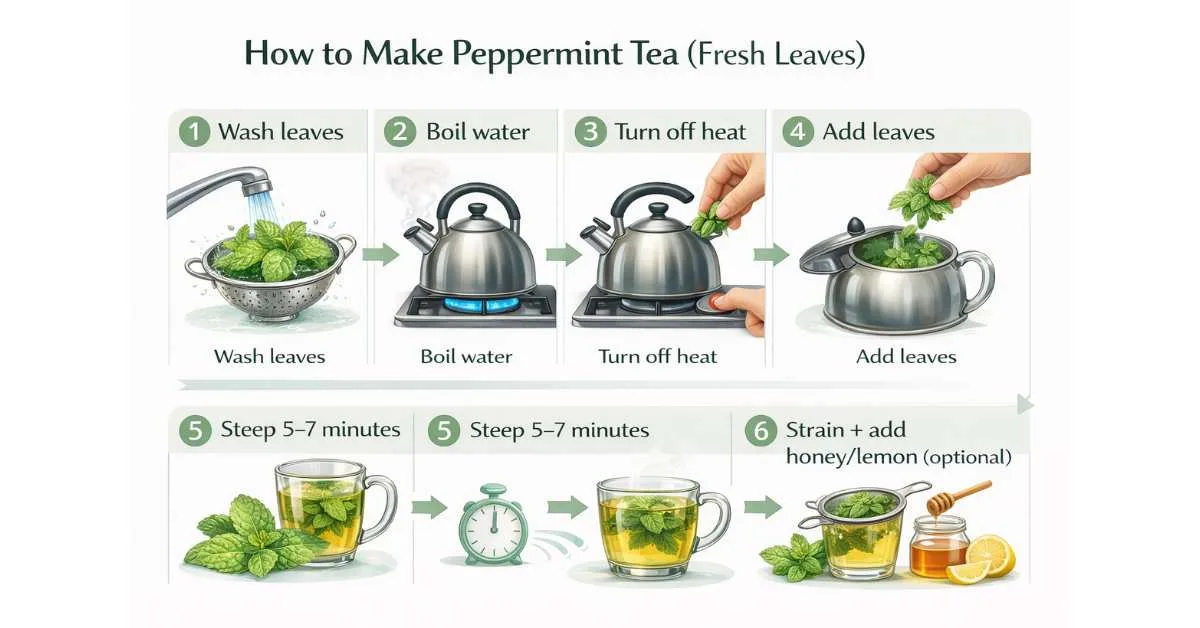 How to Make Peppermint Tea (Fresh Leaves)

1 Wash leaves

Wash leaves

2 Boil water

Boil water

3 Turn off heat

Turn off heat

4 Add leaves

Add leaves

5 Steep 5–7 minutes

5 Steep 5–7 minutes

6 Strain + add honey/lemon (optional)